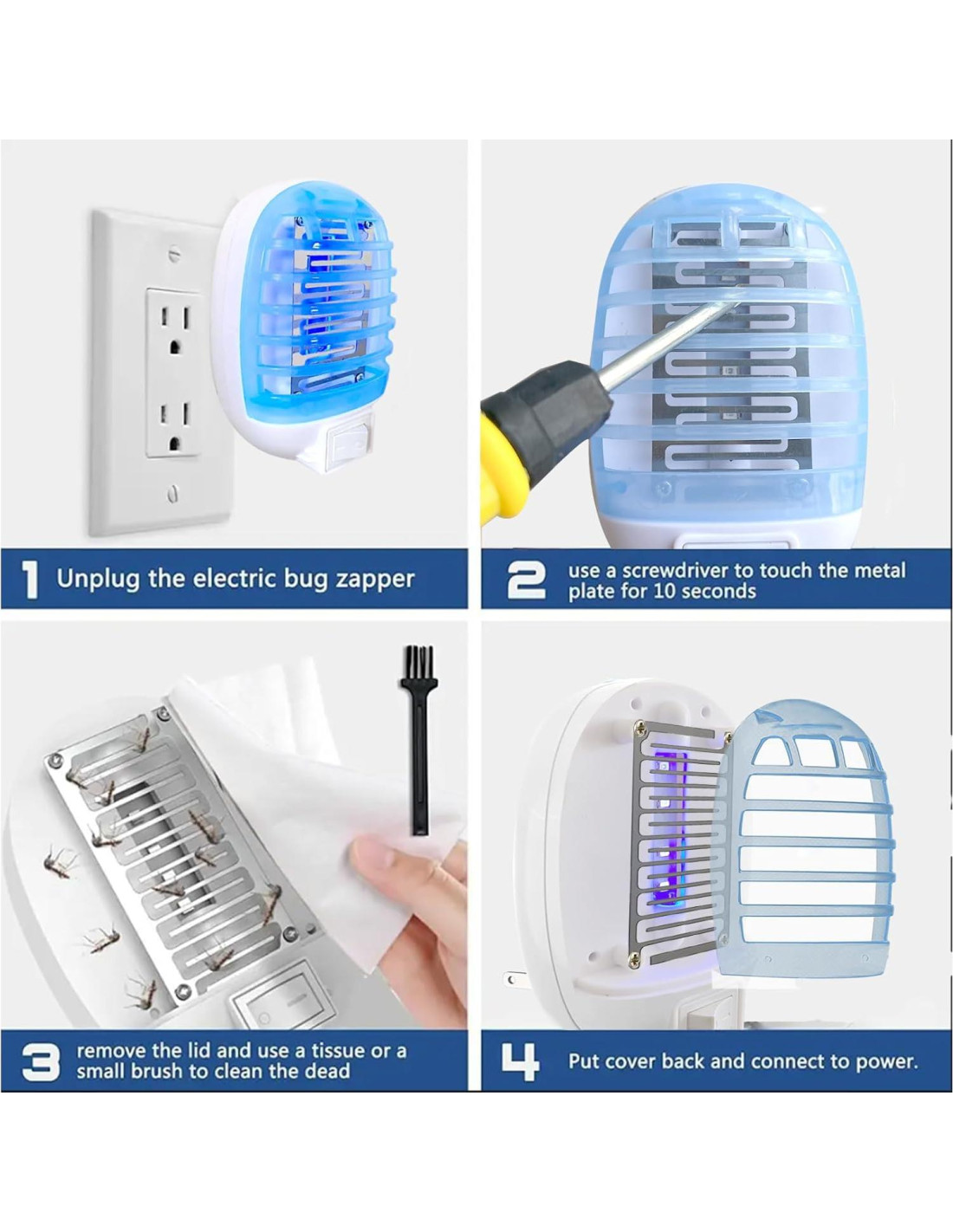 1 Unplug the electric bug zapper

2 use a screwdriver to touch the metal plate for 10 seconds

3 remove the lid and use a tissue or a small brush to clean the dead

4 Put cover back and connect to power.