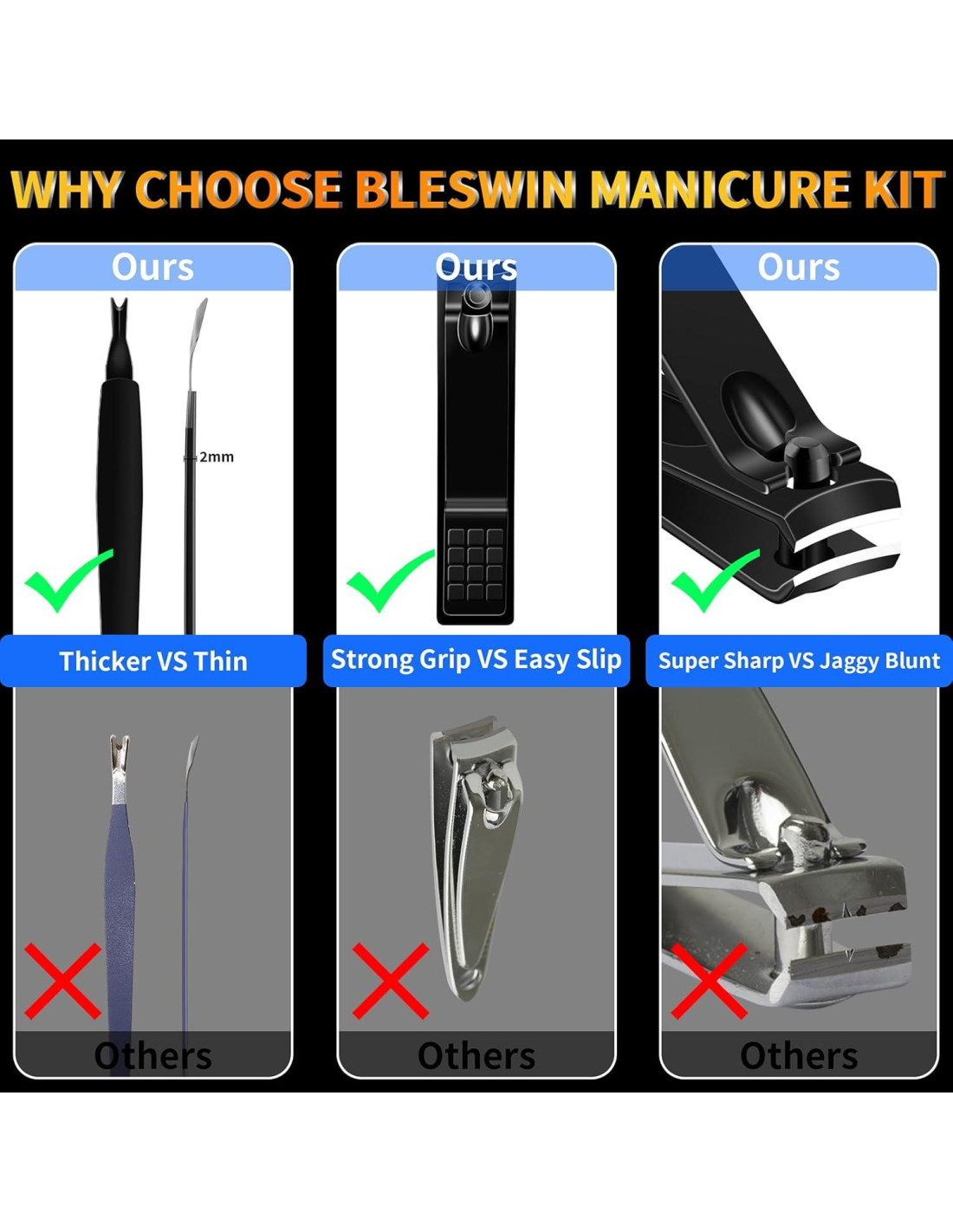 WHY CHOOSE BLESWIN MANICURE KIT

Ours

2mm

Thicker VS Thin

Others

Ours

Strong Grip VS Easy Slip

Others

Ours

Super Sharp VS Jaggy Blunt

Others