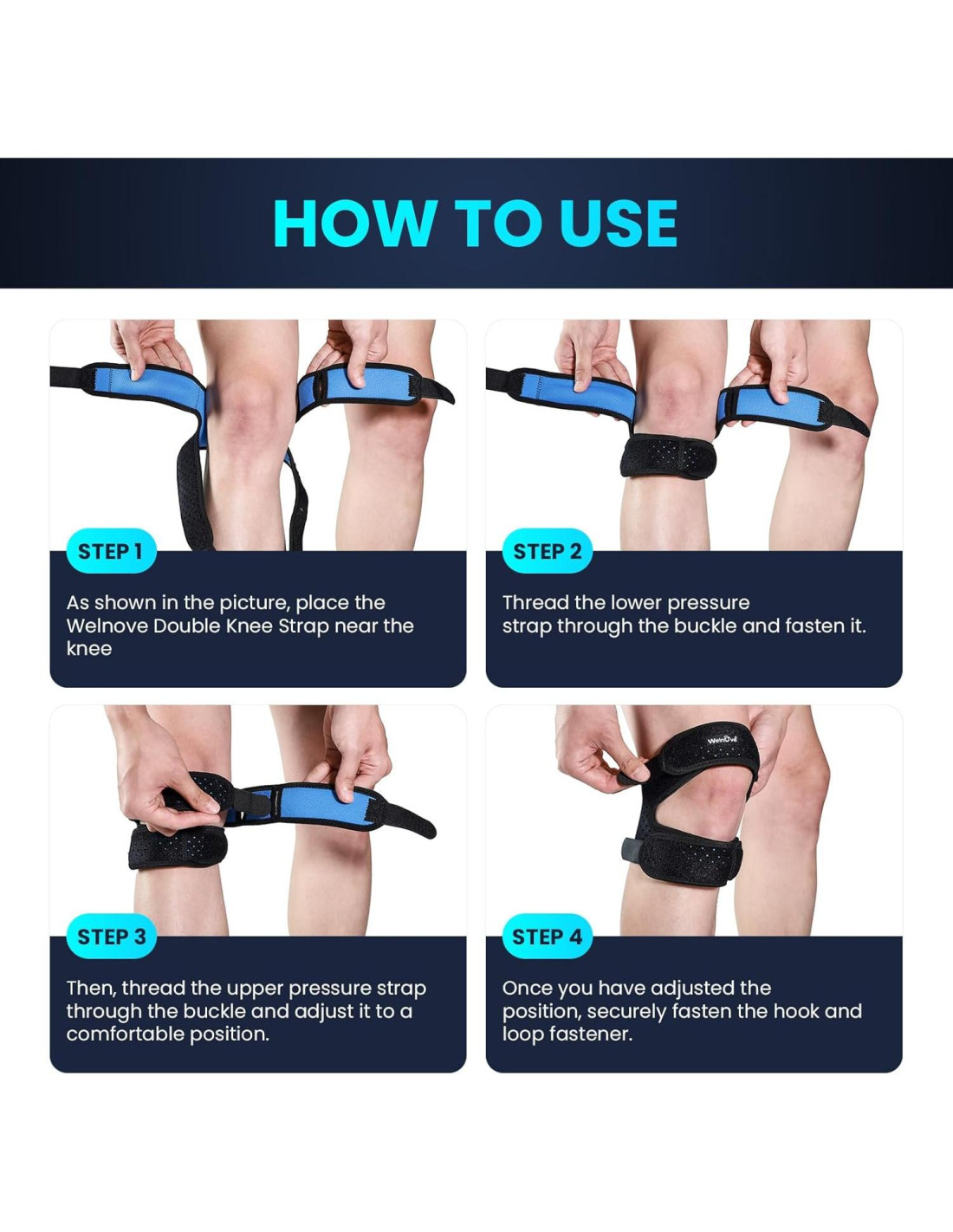 HOW TO USE

STEP 1

As shown in the picture, place the Welnove Double Knee Strap near the knee

STEP 2

Thread the lower pressure strap through the buckle and fasten it.

STEP 3

Then, thread the upper pressure strap through the buckle and adjust it to a comfortable position.

Welnove

STEP 4

Once you have adjusted the position, securely fasten the hook and loop fastener.