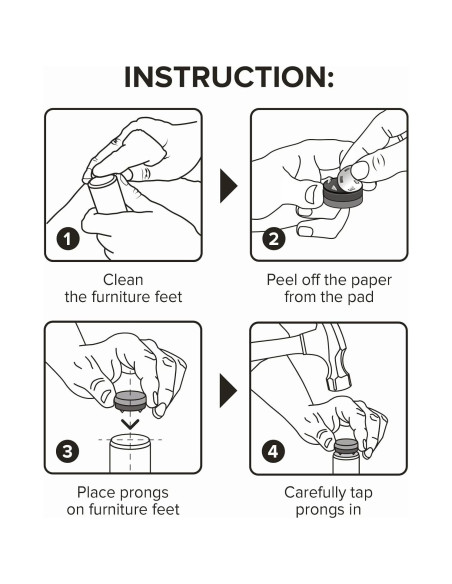 INSTRUCTION:

1

Clean the furniture feet

2

Peel off the paper from the pad

3

Place prongs on furniture feet

4

Carefully tap prongs in