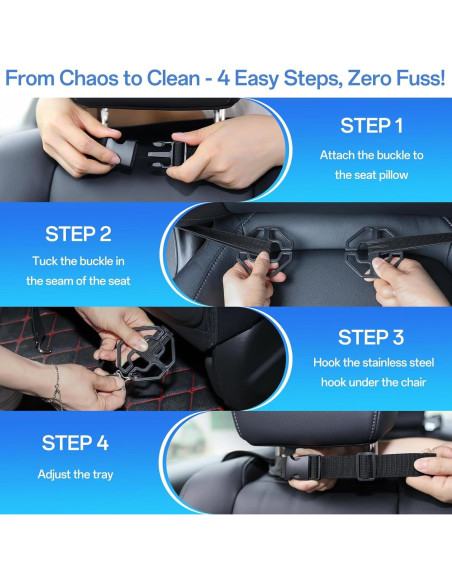 From Chaos to Clean - 4 Easy Steps, Zero Fuss!

STEP 1

Attach the buckle to the seat pillow

STEP 2

Tuck the buckle in the seam of the seat

STEP 3

Hook the stainless steel hook under the chair

STEP 4

Adjust the tray