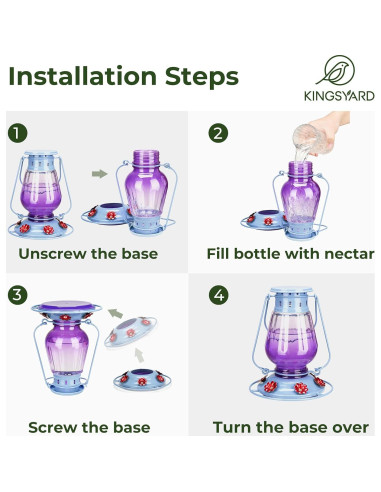 Installation Steps

KINGSYARD

1

Unscrew the base

2

Fill bottle with nectar

3

Screw the base

4

Turn the base over