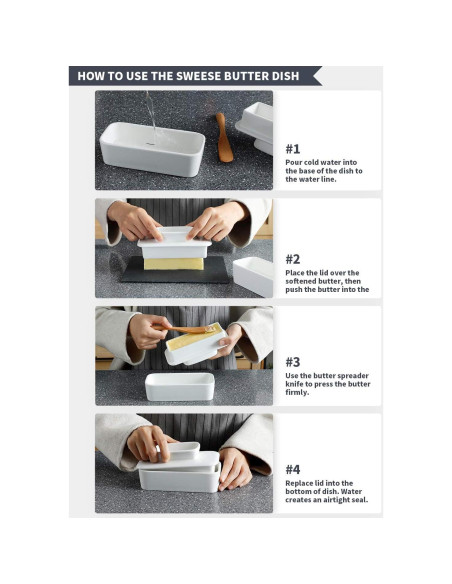 HOW TO USE THE SWEESE BUTTER DISH

#1
Pour cold water into the base of the dish to the water line.

#2
Place the lid over the softened butter, then push the butter into the

#3
Use the butter spreader knife to press the butter firmly.

#4
Replace lid into the bottom of dish. Water creates an airtight seal.