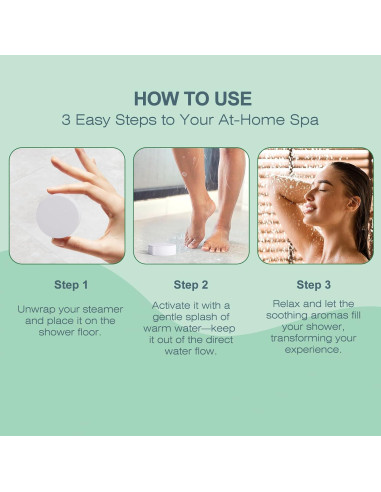 HOW TO USE
3 Easy Steps to Your At-Home Spa

Step 1

Unwrap your steamer and place it on the shower floor.

Step 2

Activate it with a gentle splash of warm water—keep it out of the direct water flow.

Step 3

Relax and let the soothing aromas fill your shower, transforming your experience.