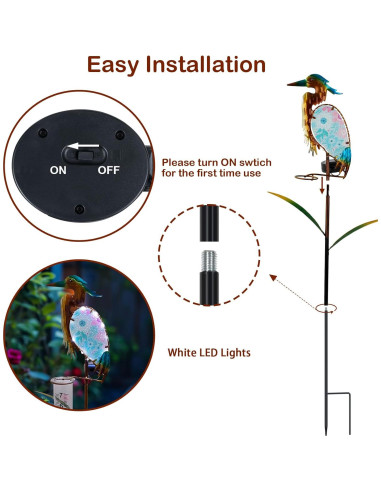 Easy Installation

ON OFF

Please turn ON swtich for the first time use

White LED Lights