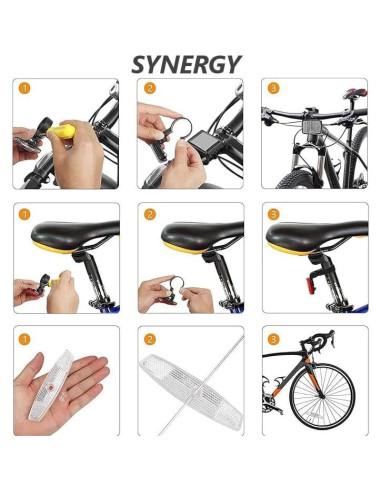 SYNERGY

1

2

3

1

2

3

1

2

3