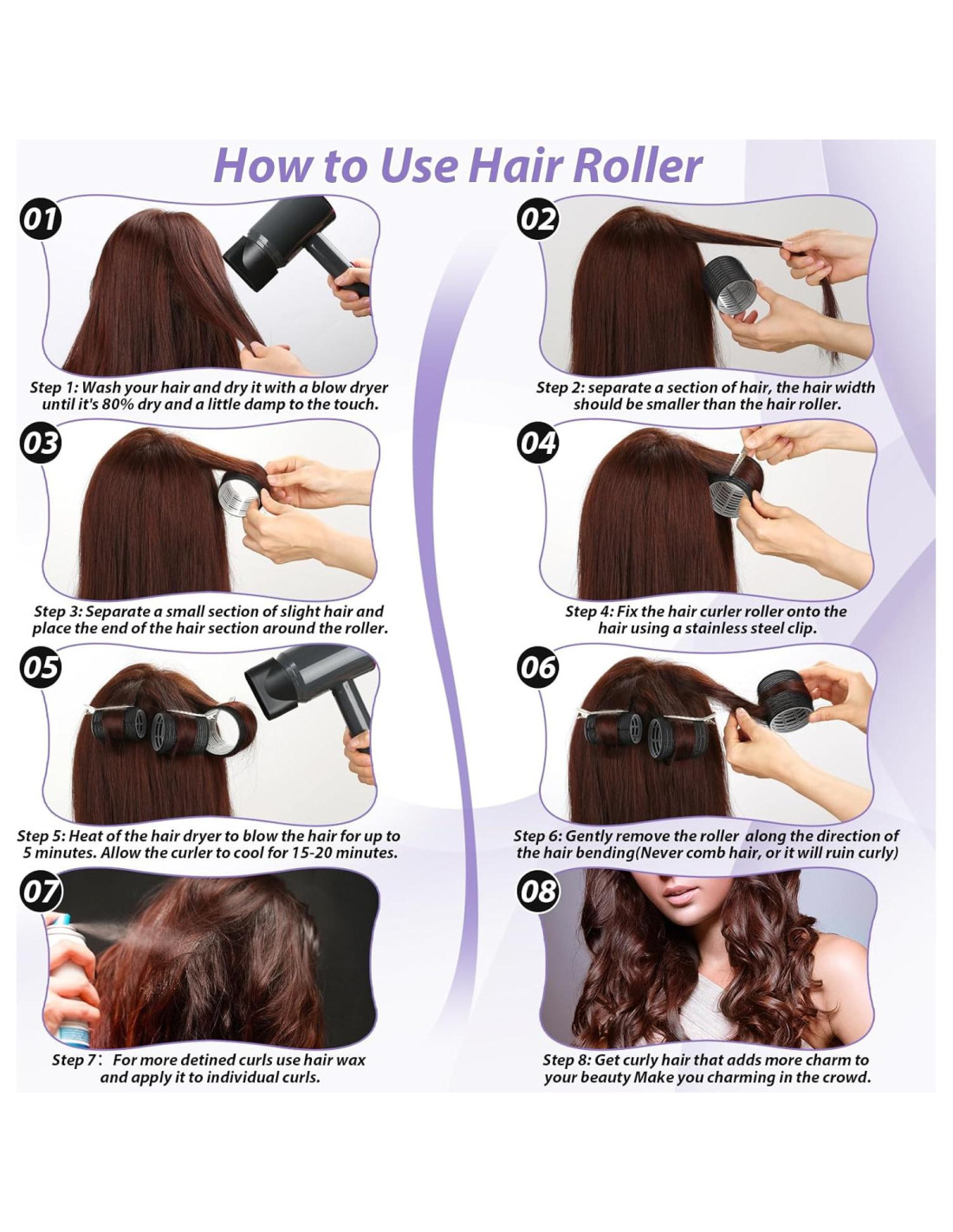 How to Use Hair Roller

01

Step 1: Wash your hair and dry it with a blow dryer until it's 80% dry and a little damp to the touch.

02

Step 2: separate a section of hair, the hair width should be smaller than the hair roller.

03

Step 3: Separate a small section of slight hair and place the end of the hair section around the roller.

04

Step 4: Fix the hair curler roller onto the hair using a stainless steel clip.

05

Step 5: Heat of the hair dryer to blow the hair for up to 5 minutes. Allow the curler to cool for 15-20 minutes.

06

Step 6: Gently remove the roller along the direction of the hair bending(Never comb hair, or it will ruin curly)

07

Step 7: For more detined curls use hair wax and apply it to individual curls.

08

Step 8: Get curly hair that adds more charm to your beauty Make you charming in the crowd.