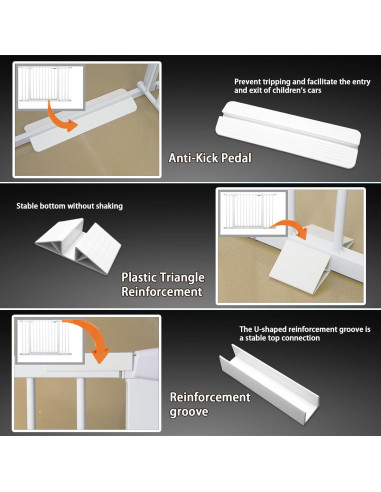 Prevent tripping and facilitate the entry and exit of children's cars

Anti-Kick Pedal

Stable bottom without shaking

Plastic Triangle Reinforcement

The U-shaped reinforcement groove is a stable top connection

Reinforcement groove