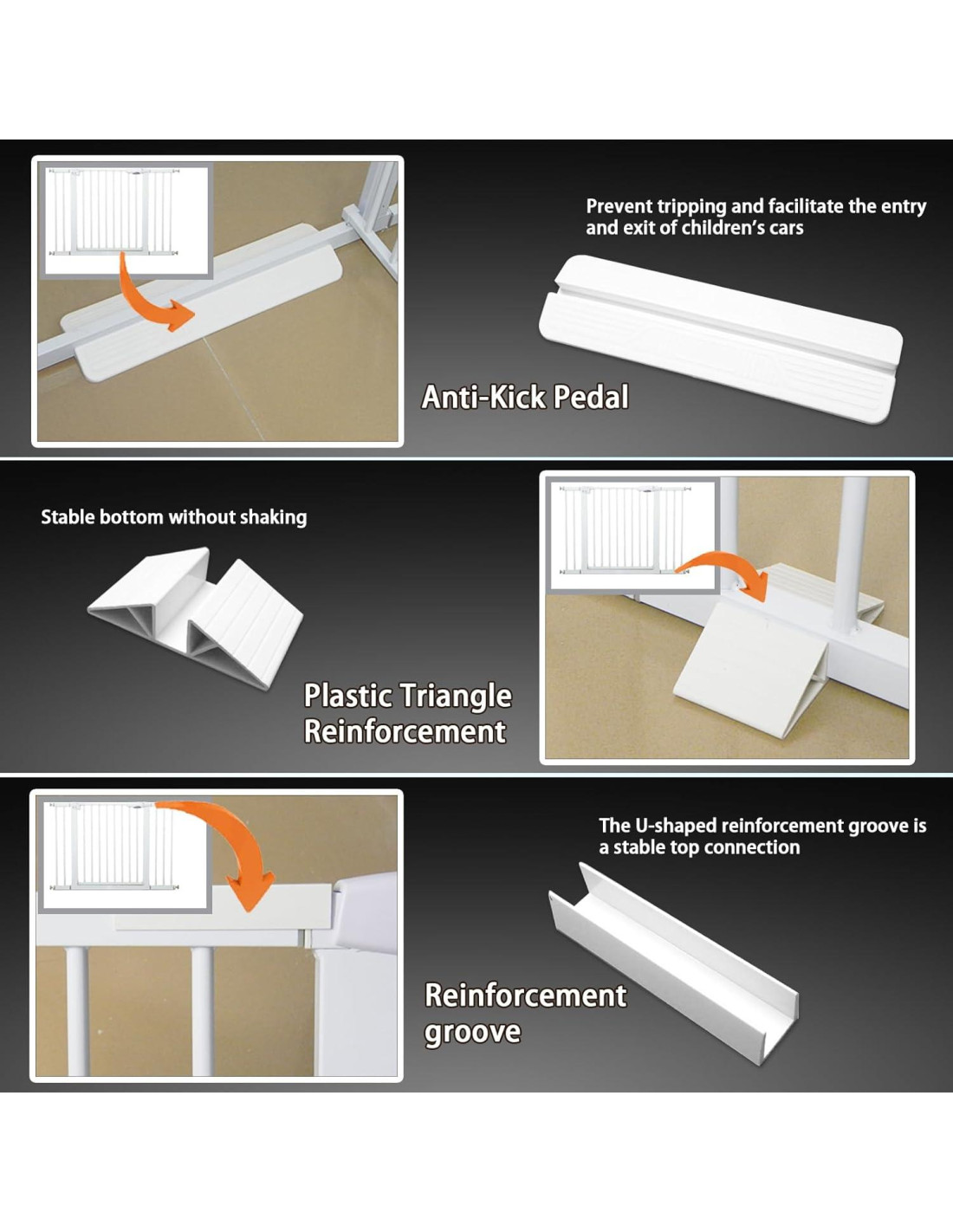 Prevent tripping and facilitate the entry and exit of children's cars

Anti-Kick Pedal

Stable bottom without shaking

Plastic Triangle Reinforcement

The U-shaped reinforcement groove is a stable top connection

Reinforcement groove