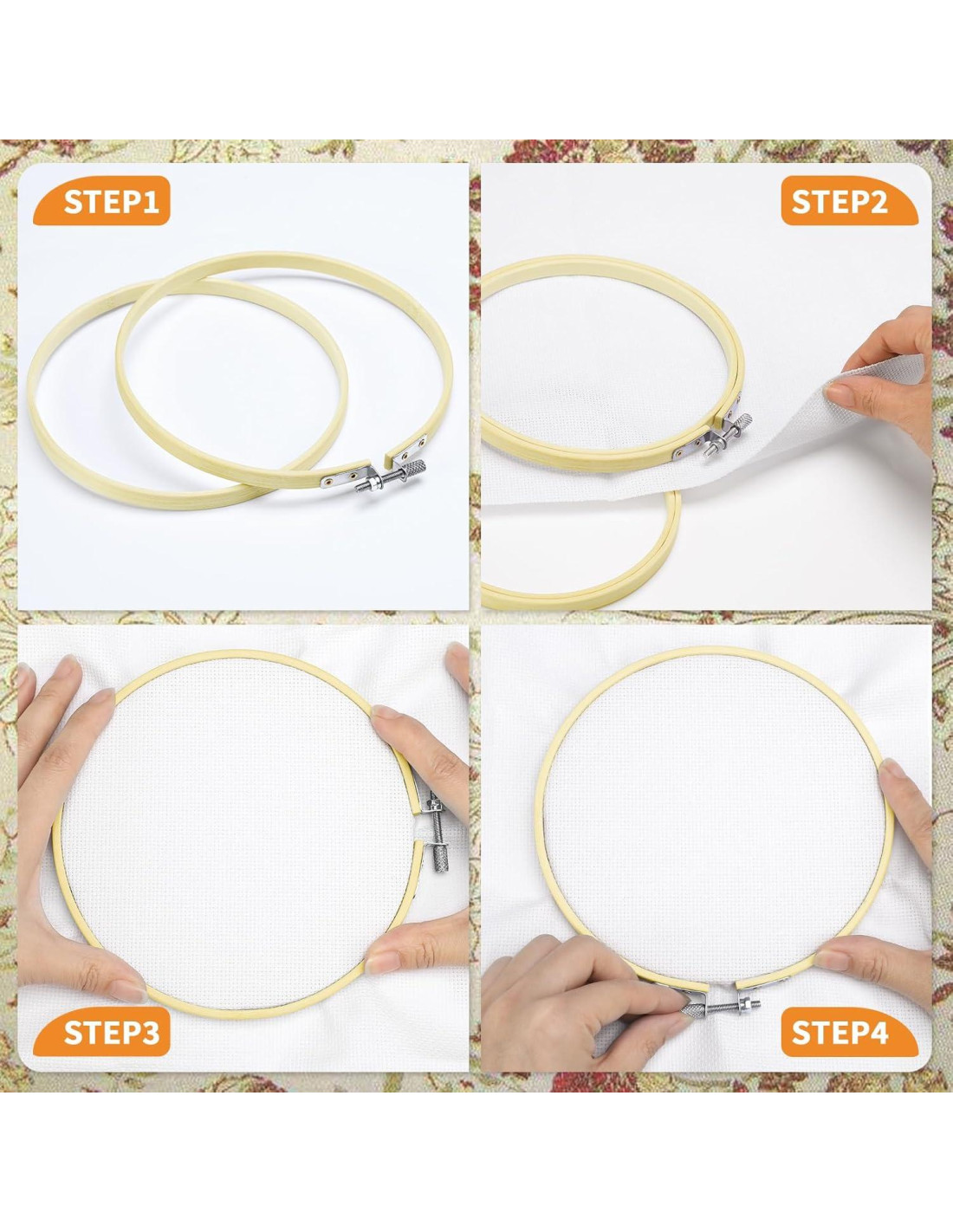 STEP1

STEP2

STEP3

STEP4