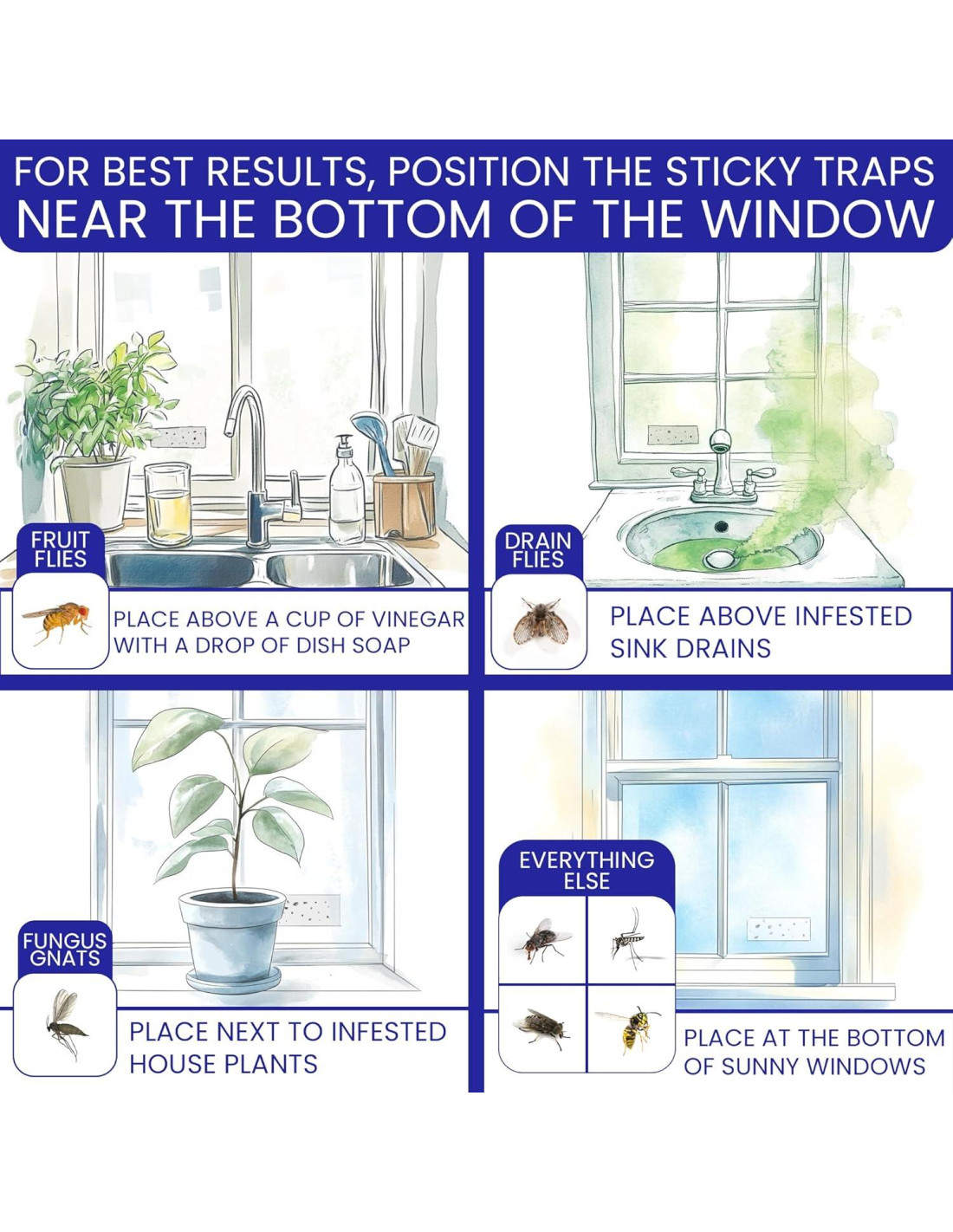 FOR BEST RESULTS, POSITION THE STICKY TRAPS
NEAR THE BOTTOM OF THE WINDOW

FRUIT FLIES

PLACE ABOVE A CUP OF VINEGAR WITH A DROP OF DISH SOAP

DRAIN FLIES

PLACE ABOVE INFESTED SINK DRAINS

FUNGUS GNATS

PLACE NEXT TO INFESTED HOUSE PLANTS

EVERYTHING ELSE

PLACE AT THE BOTTOM OF SUNNY WINDOWS