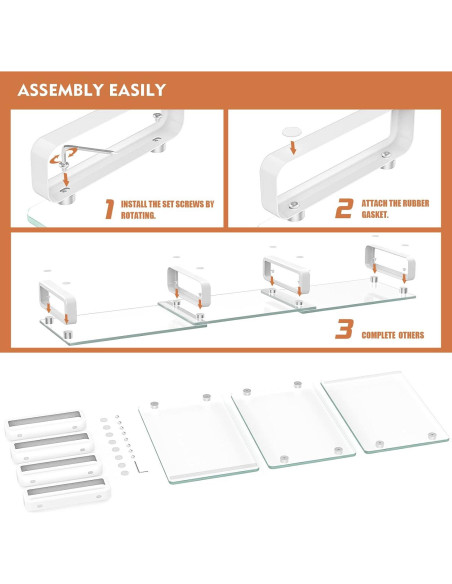 ASSEMBLY EASILY

1 INSTALL THE SET SCREWS BY ROTATING.

2 ATTACH THE RUBBER GASKET.

3 COMPLETE OTHERS