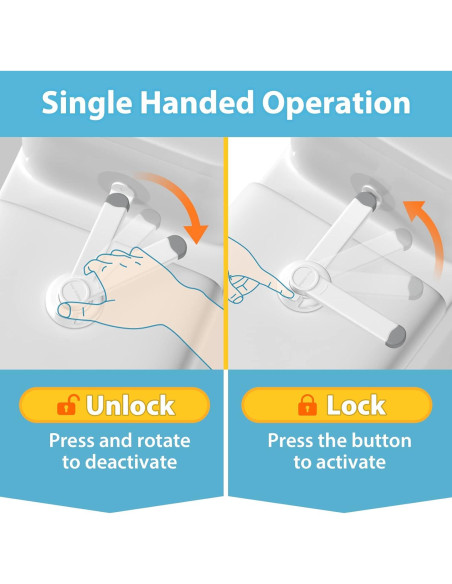 Single Handed Operation

Unlock

Press and rotate to deactivate

Lock

Press the button to activate