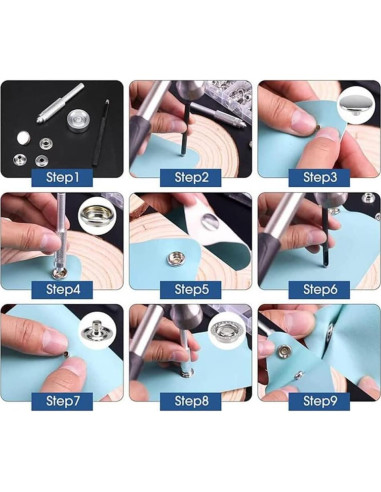 Step1

Step2

Step3

Step4

Step5

Step6

Step7

Step8

Step9