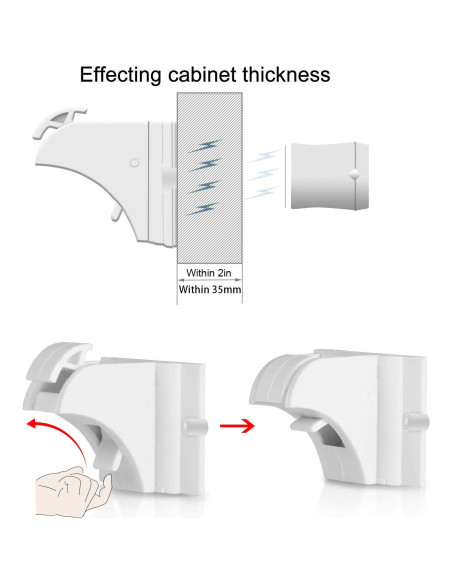 Effecting cabinet thickness

Within 2in

Within 35mm