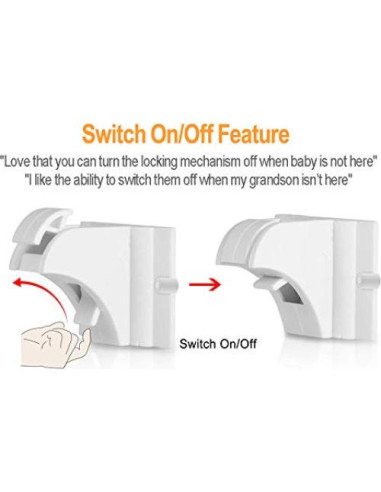 Switch On/Off Feature

"Love that you can turn the locking mechanism off when baby is not here"
"I like the ability to switch them off when my grandson isn't here"

Switch On/Off