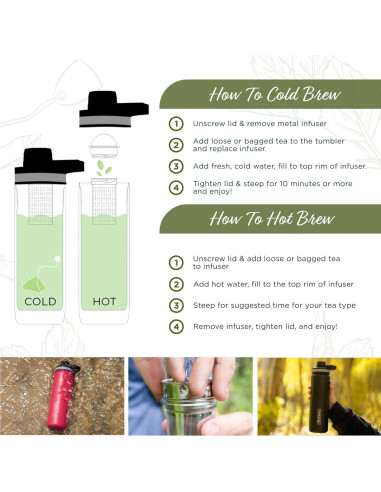 COLD

HOT

How To Cold Brew

1 Unscrew lid & remove metal infuser

2 Add loose or bagged tea to the tumbler and replace infuser.

3 Add fresh, cold water, fill to top rim of infuser.

4 Tighten lid & steep for 10 minutes or more and enjoy!

How To Hot Brew

1 Unscrew lid & add loose or bagged tea to infuser

2 Add hot water, fill to the top rim of infuser

3 Steep for suggested time for your tea type

4 Remove infuser, tighten lid, and enjoy!