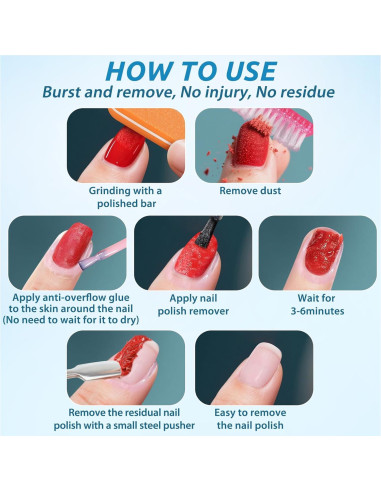 HOW TO USE
Burst and remove, No injury, No residue

Grinding with a polished bar

Remove dust

Apply anti-overflow glue to the skin around the nail (No need to wait for it to dry)

Apply nail polish remover

Wait for 3-6minutes

Remove the residual nail polish with a small steel pusher

Easy to remove the nail polish