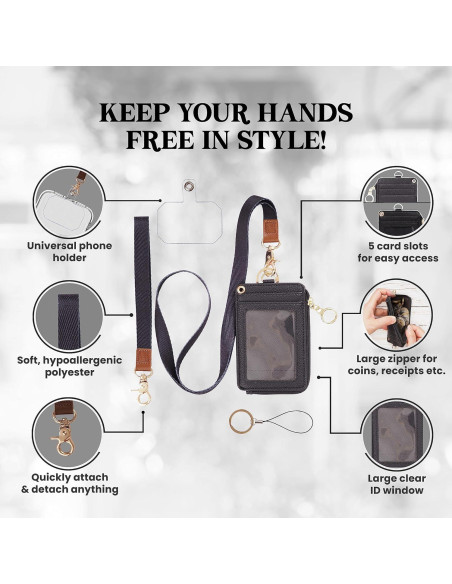 KEEP YOUR HANDS FREE IN STYLE!

Universal phone holder

Soft, hypoallergenic polyester

Quickly attach & detach anything

5 card slots for easy access

Large zipper for coins, receipts etc.

Large clear ID window