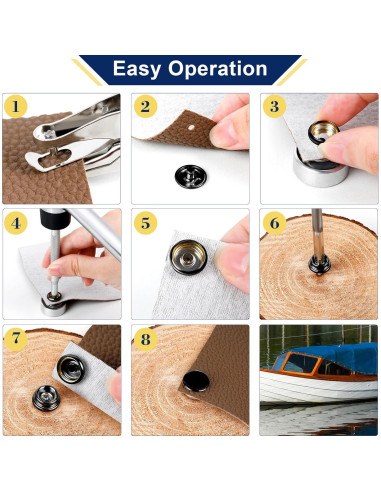 Easy Operation

1

2

3

4

5

6

7

8