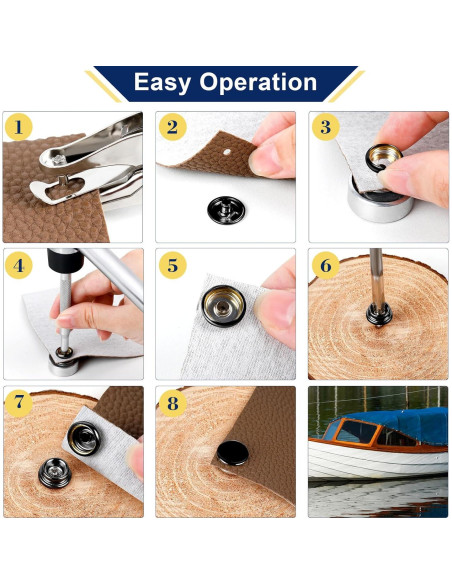 Easy Operation

1

2

3

4

5

6

7

8