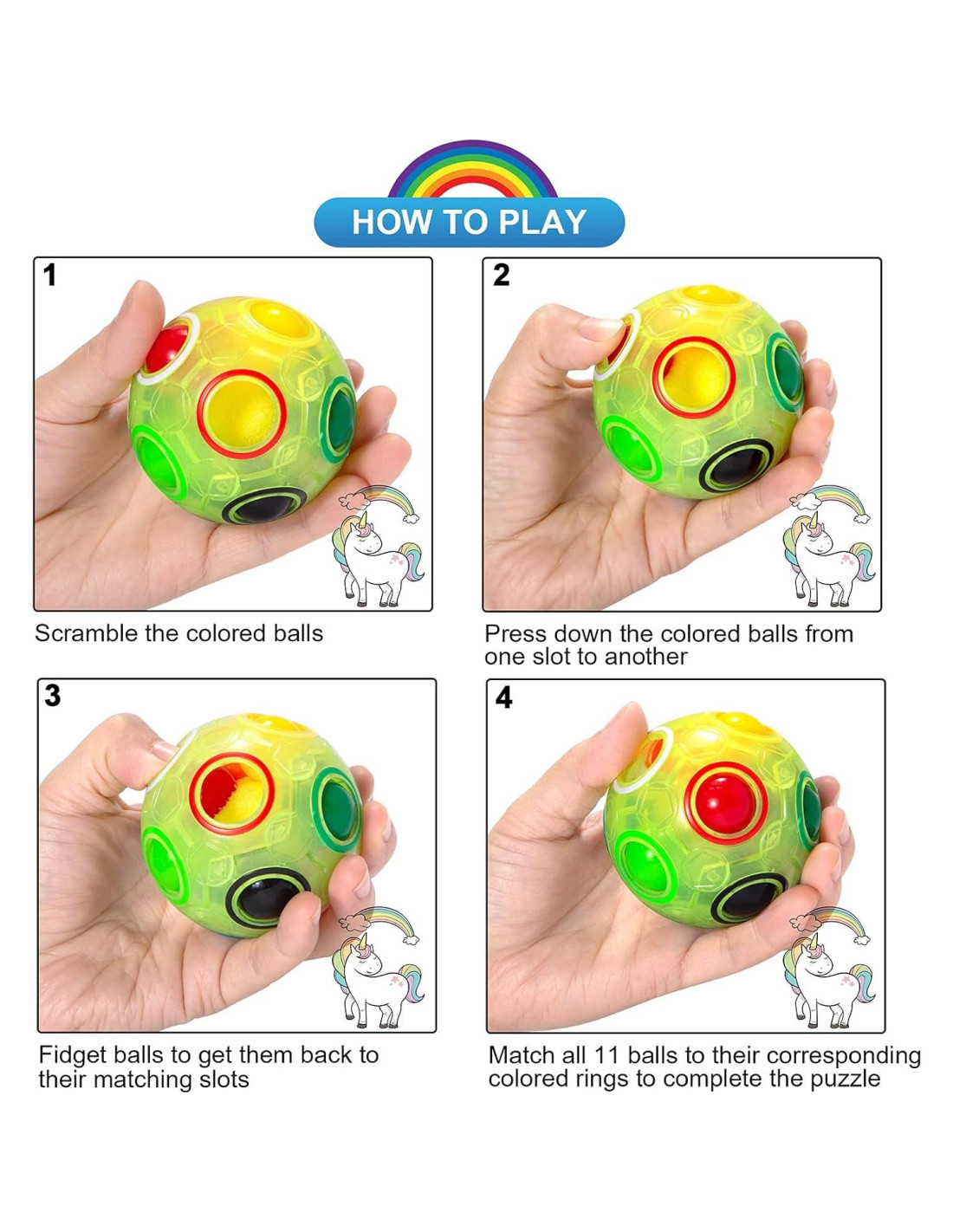 HOW TO PLAY

1

Scramble the colored balls

2

Press down the colored balls from one slot to another

3

Fidget balls to get them back to their matching slots

4

Match all 11 balls to their corresponding colored rings to complete the puzzle