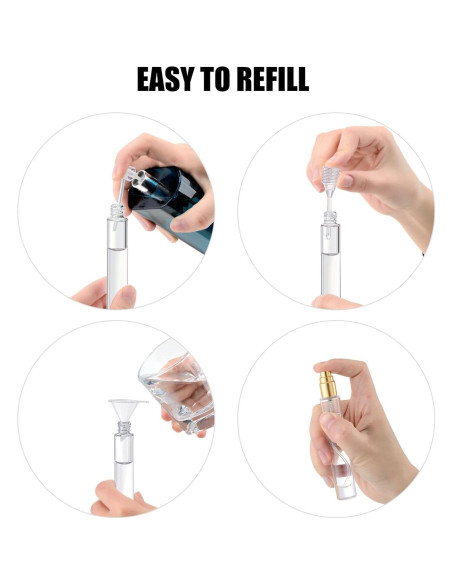 EASY TO REFILL