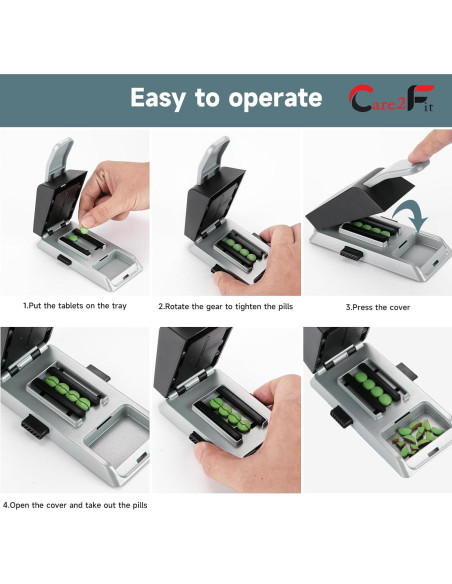 Easy to operate

Care2Fit

1.Put the tablets on the tray

2.Rotate the gear to tighten the pills

3.Press the cover

4.Open the cover and take out the pills