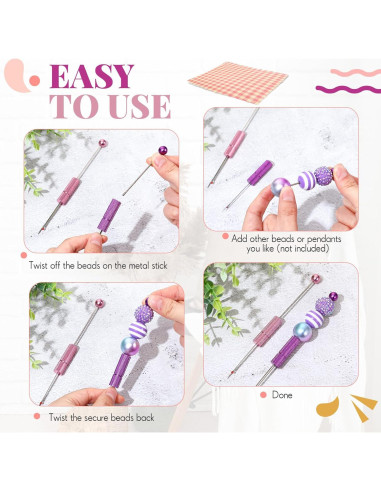 EASY TO USE

Twist off the beads on the metal stick

Add other beads or pendants you like (not included)

Twist the secure beads back

Done