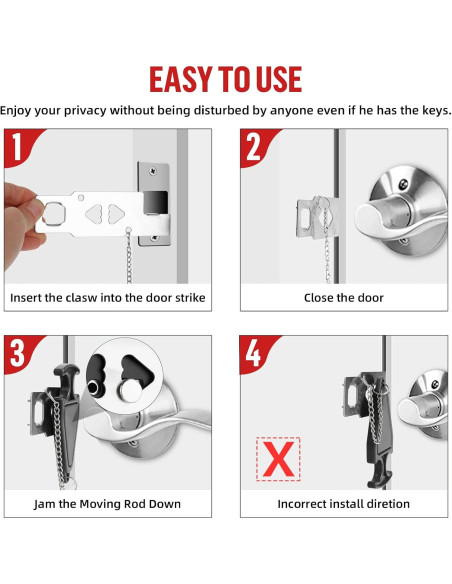 EASY TO USE

Enjoy your privacy without being disturbed by anyone even if he has the keys.

1

Insert the clasw into the door strike

2

Close the door

3

Jam the Moving Rod Down

4

X

Incorrect install diretion