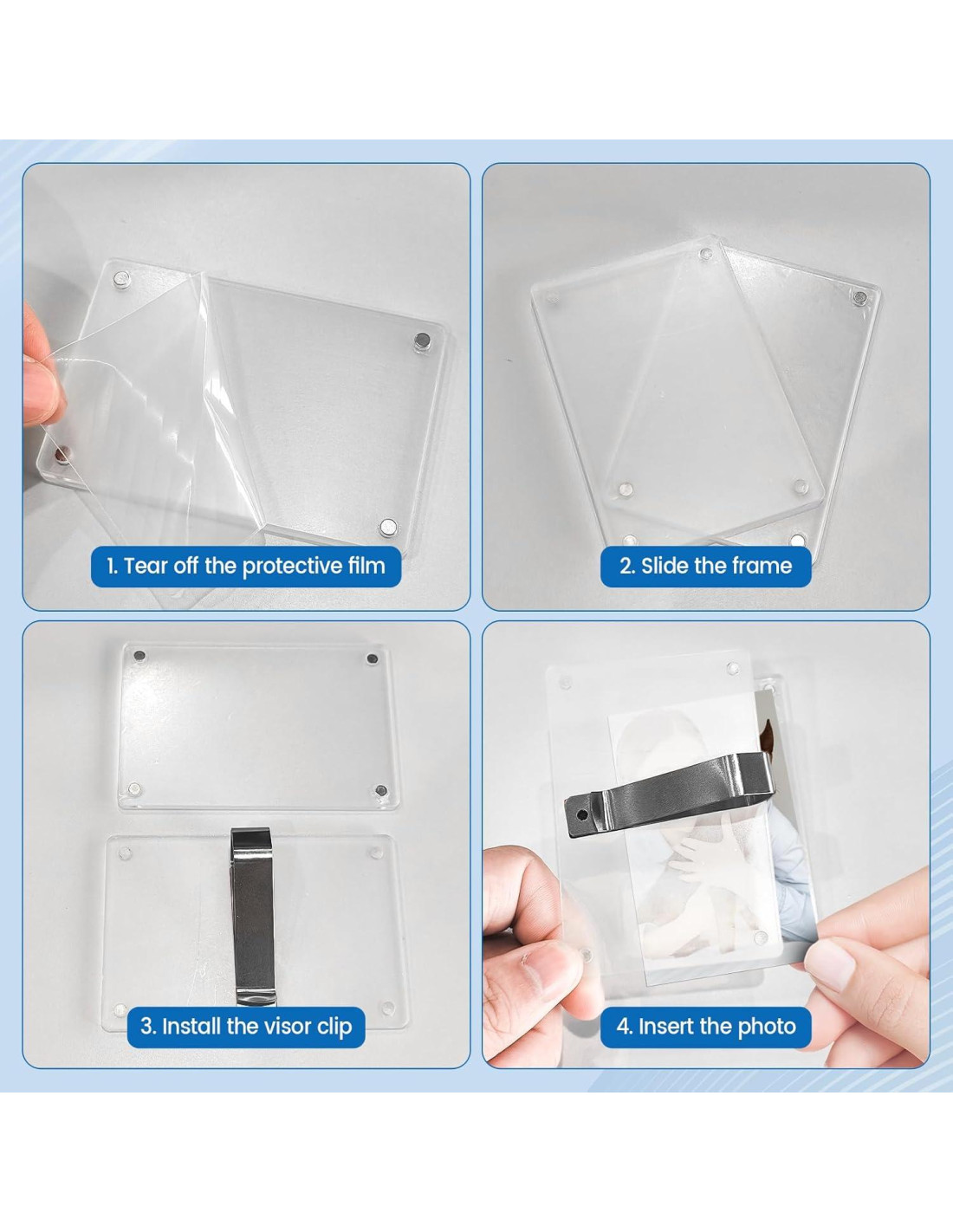 1. Tear off the protective film

2. Slide the frame

3. Install the visor clip

4. Insert the photo