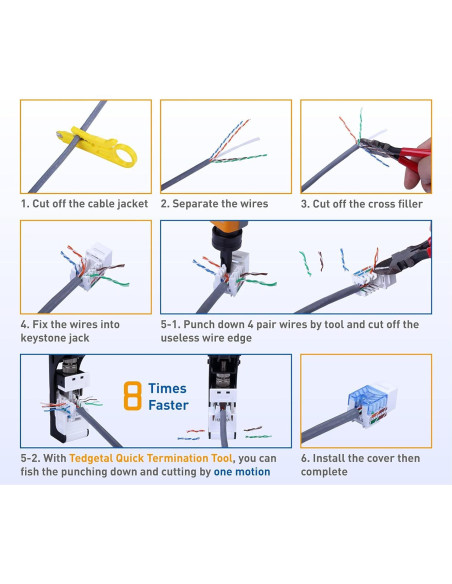 1. Cut off the cable jacket

2. Separate the wires

3. Cut off the cross filler

4. Fix the wires into keystone jack

5-1. Punch down 4 pair wires by tool and cut off the useless wire edge

8 Times Faster

5-2. With Tedgetal Quick Termination Tool, you can fish the punching down and cutting by one motion

6. Install the cover then complete