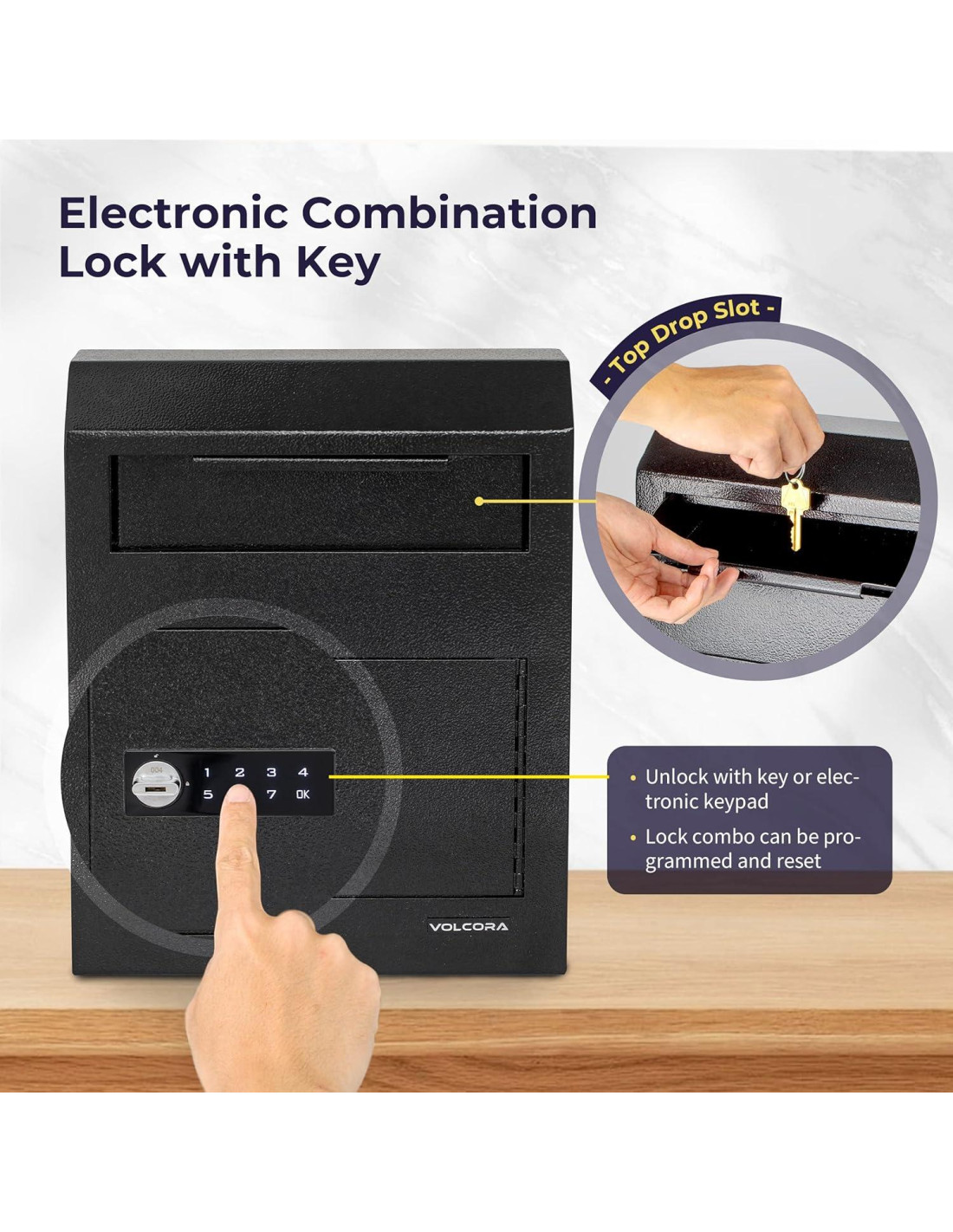 Electronic Combination Lock with Key

- Top Drop Slot -

004

1 2 3 4
5 7 OK

• Unlock with key or electronic keypad
• Lock combo can be programmed and reset

VOLCORA