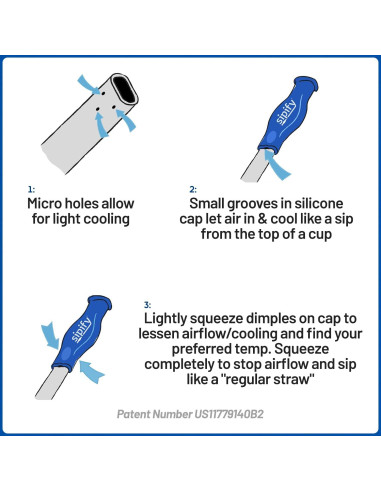 1:
Micro holes allow for light cooling

sipify

2:
Small grooves in silicone cap let air in & cool like a sip from the top of a cup

sipify

3:
Lightly squeeze dimples on cap to lessen airflow/cooling and find your preferred temp. Squeeze completely to stop airflow and sip like a "regular straw"

Patent Number US11779140B2