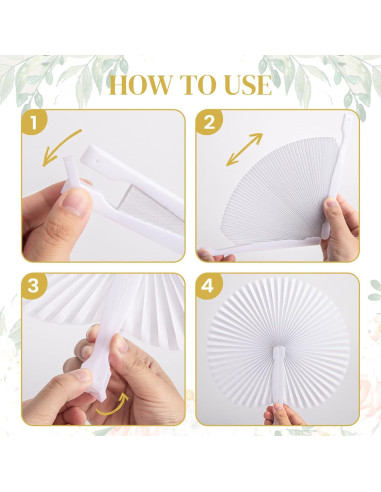 HOW TO USE

1

2

3

4