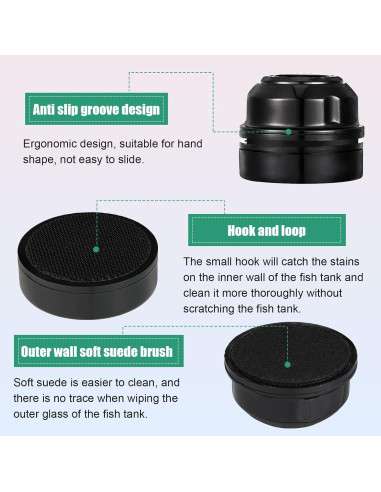 Anti slip groove design

Ergonomic design, suitable for hand shape, not easy to slide.

Hook and loop

The small hook will catch the stains on the inner wall of the fish tank and clean it more thoroughly without scratching the fish tank.

Outer wall soft suede brush

Soft suede is easier to clean, and there is no trace when wiping the outer glass of the fish tank.