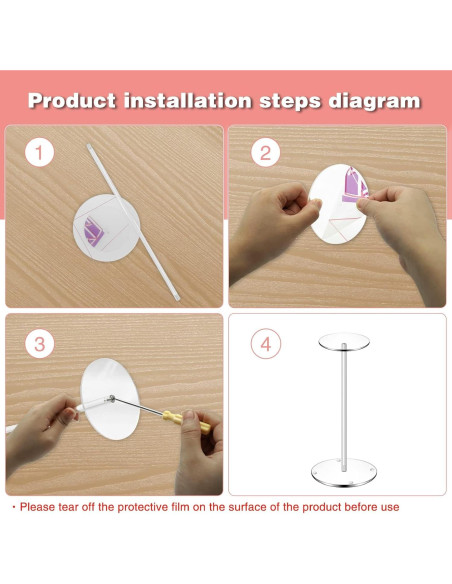 Product installation steps diagram

1

2

3

4

· Please tear off the protective film on the surface of the product before use