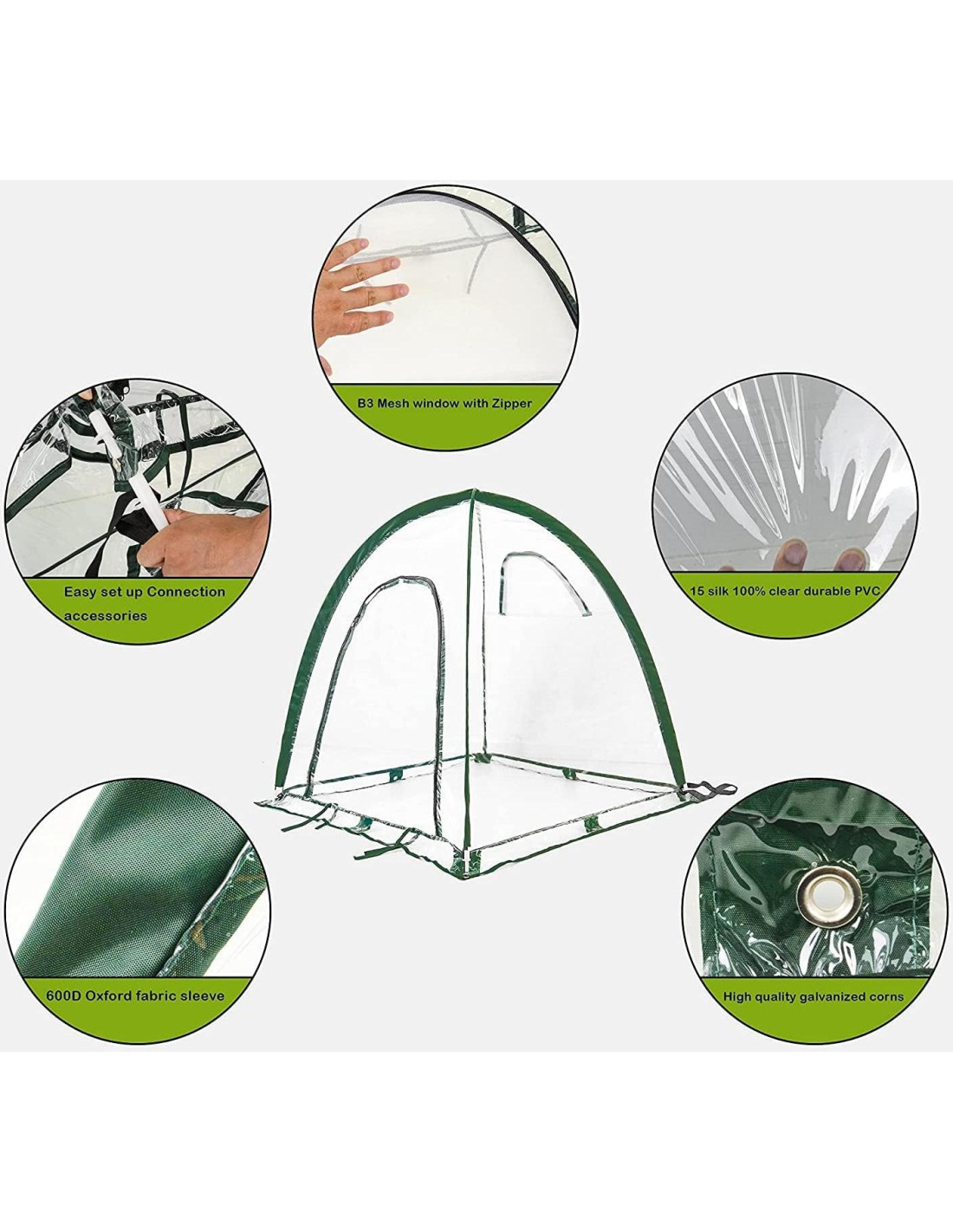 B3 Mesh window with Zipper

Easy set up Connection accessories

15 silk 100% clear durable PVC

600D Oxford fabric sleeve

High quality galvanized corns