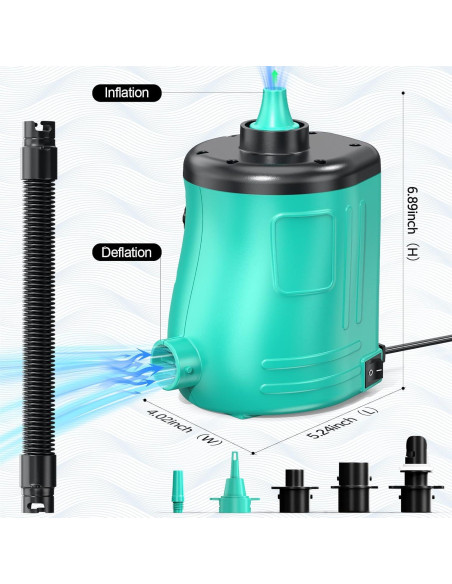 Inflation

Deflation

6.89inch (H)

4.02inch (W)

5.24inch (L)