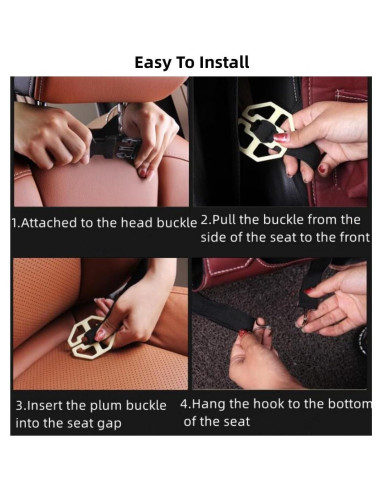 Easy To Install

1.Attached to the head buckle

2.Pull the buckle from the side of the seat to the front

3.Insert the plum buckle into the seat gap

4.Hang the hook to the bottom of the seat