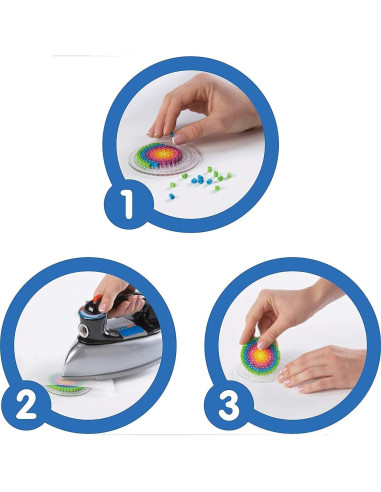 1

2

3