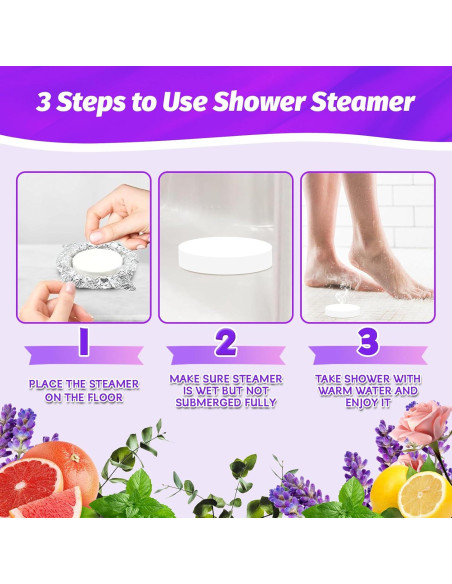 3 Steps to Use Shower Steamer

1

PLACE THE STEAMER ON THE FLOOR

2

MAKE SURE STEAMER IS WET BUT NOT SUBMERGED FULLY

3

TAKE SHOWER WITH WARM WATER AND ENJOY IT