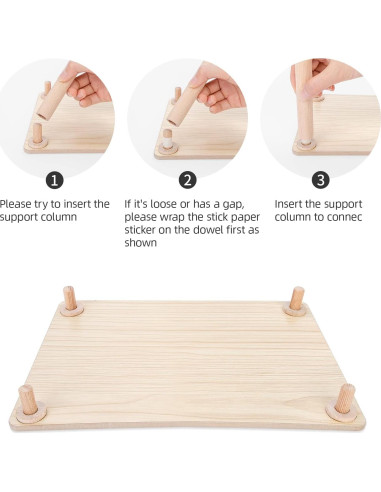 1

Please try to insert the support column

2

If it's loose or has a gap, please wrap the stick paper sticker on the dowel first as shown

3

Insert the support column to connec