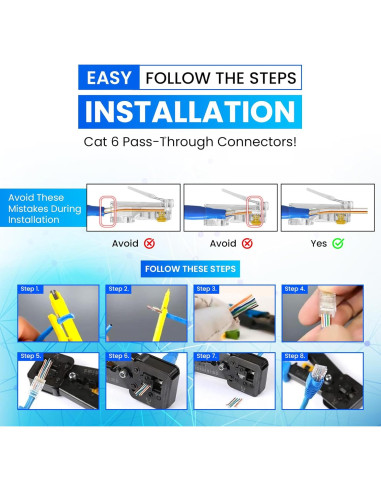 EASY FOLLOW THE STEPS
INSTALLATION
Cat 6 Pass-Through Connectors!

Avoid These Mistakes During Installation

Avoid

Avoid

Yes

FOLLOW THESE STEPS

Step 1.
Step 2.
Step 3.
Step 4.
Step 5.
Step 6.
Step 7.
Step 8.