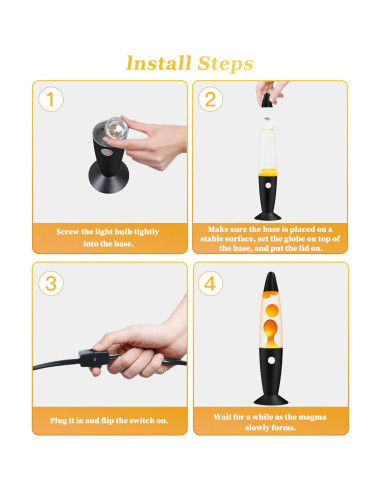 Install Steps

1

Screw the light bulb tightly into the base.

2

Make sure the base is placed on a stable surface, set the globe on top of the base, and put the lid on.

3

Plug it in and flip the switch on.

4

Wait for a while as the magma slowly forms.