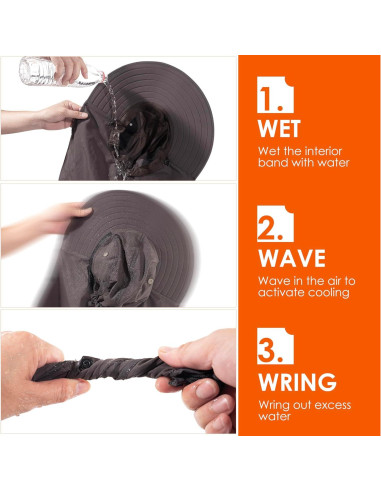 1.
WET
Wet the interior band with water

2.
WAVE
Wave in the air to activate cooling

3.
WRING
Wring out excess water