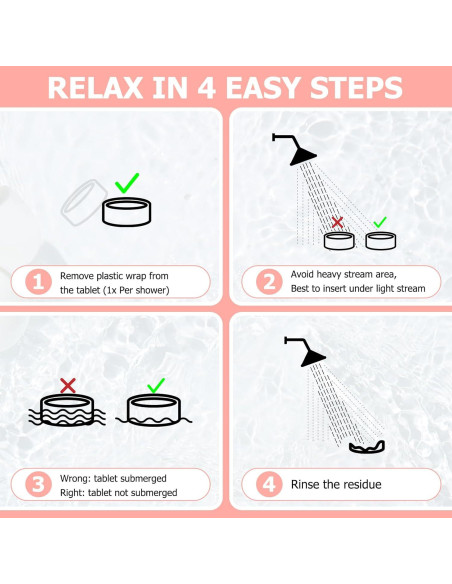 RELAX IN 4 EASY STEPS

1 Remove plastic wrap from the tablet (1x Per shower)

2 Avoid heavy stream area, Best to insert under light stream

3 Wrong: tablet submerged
Right: tablet not submerged

4 Rinse the residue