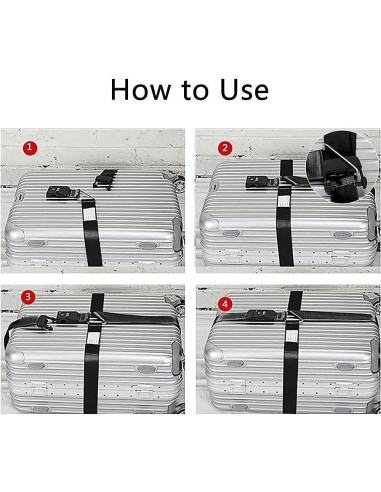 How to Use

1

2

3

4