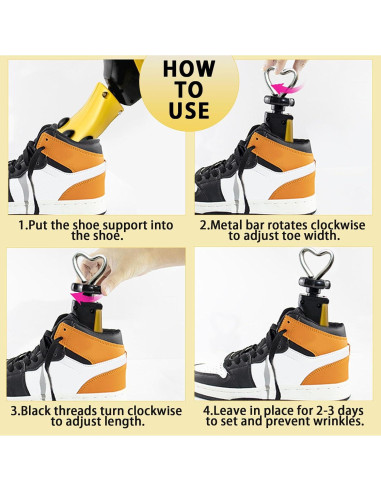 HOW TO USE

1.Put the shoe support into the shoe.

2.Metal bar rotates clockwise to adjust toe width.

3.Black threads turn clockwise to adjust length.

4.Leave in place for 2-3 days to set and prevent wrinkles.