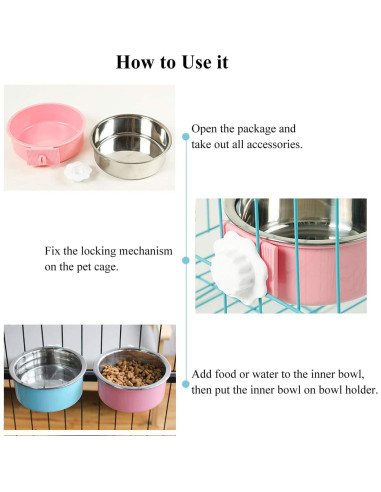 How to Use it

Open the package and take out all accessories.

Fix the locking mechanism on the pet cage.

Add food or water to the inner bowl, then put the inner bowl on bowl holder.